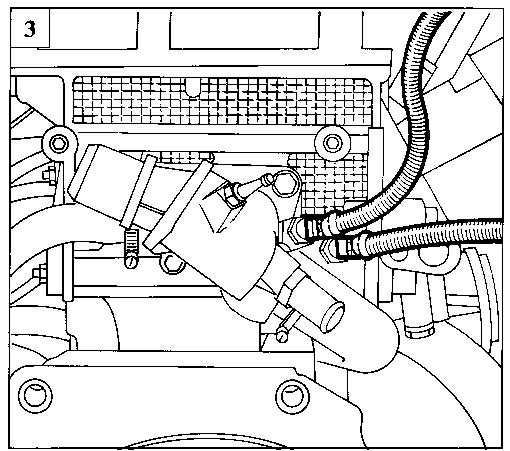 3