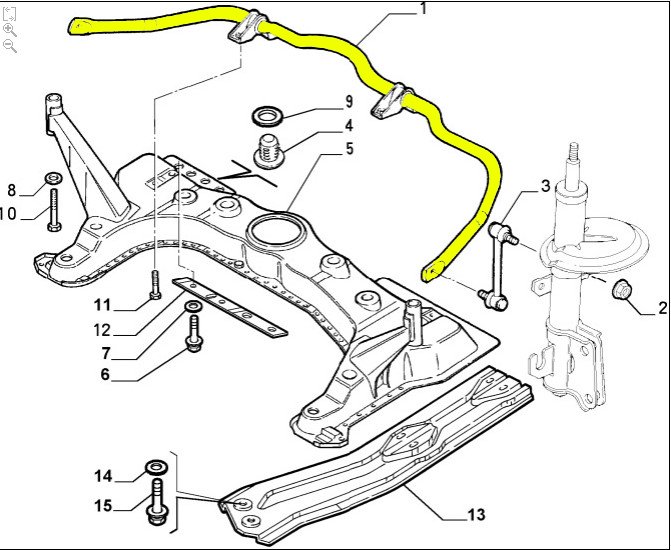 1
9
4
5
3
8
10
2
11
12
7
6
14
15
13