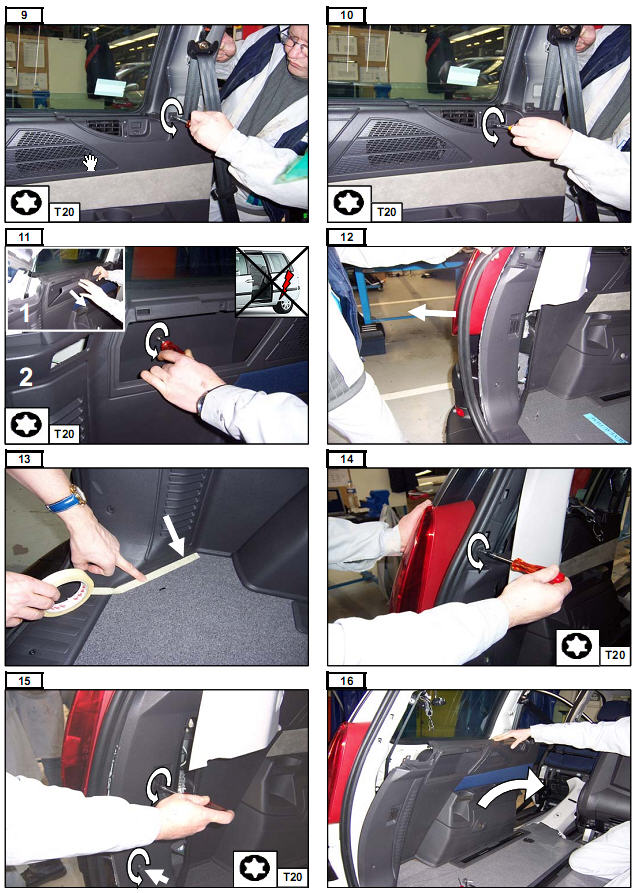 9

T20

10

T20

11

1

2

T20

12

13

14

T20

15

T20

16