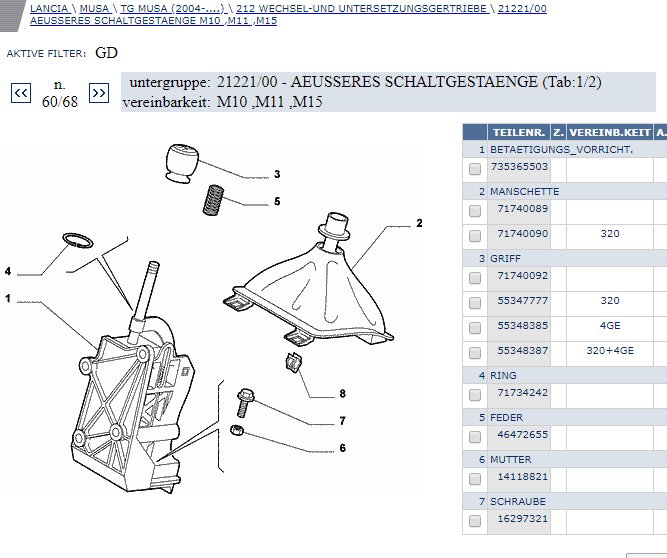 LANCIA \ MUSA \ TG MUSA (2004-....) \ 212 WECHSEL-UND UNTERSETZUNGSGERTRIEBE \ 21221/00 AEUSSERES SCHALTGESTAENGE M10 ,M11 ,M15

AKTIVE FILTER: GD

<< n. 60/68 >>

untergruppe: 21221/00 - AEUSSERES SCHALTGESTAENGE (Tab:1/2)
vereinbarkeit: M10 ,M11 ,M15

3
5
2
4
1
8
7
6

| | TEILENR. | Z. | VEREINB.KEIT | A. |
|---|---|---|---|---|
| 1 | BETAETIGUNGS_VORRICHT. | | | |
| | 735365503 | | | |
| 2 | MANSCHETTE | | | |
| | 71740089 | | | |
| | 71740090 | | 320 | |
| 3 | GRIFF | | | |
| | 71740092 | | | |
| | 55347777 | | 320 | |
| | 55348385 | | 4GE | |
| | 55348387 | | 320+4GE | |
| 4 | RING | | | |
| | 71734242 | | | |
| 5 | FEDER | | | |
| | 46472655 | | | |
| 6 | MUTTER | | | |
| | 14118821 | | | |
| 7 | SCHRAUBE | | | |
| | 16297321 | | | |