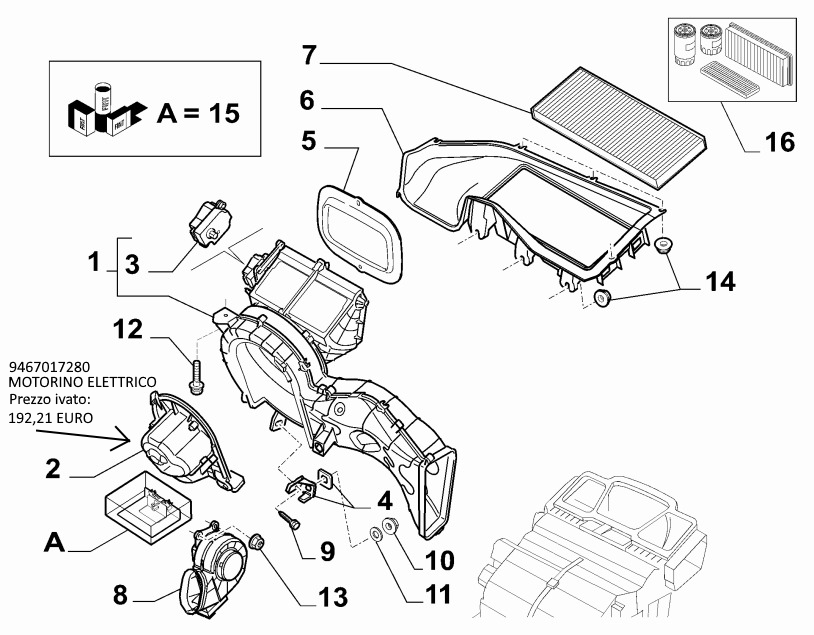 A = 15

7
6
5
16
1
3
14
12

9467017280
MOTORINO ELETTRICO
Prezzo ivato:
192,21 EURO

2
4
A
9
10
8
13
11