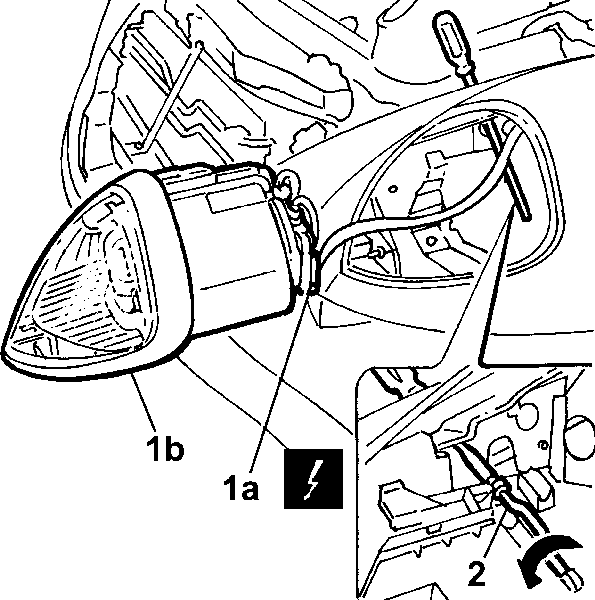 1b

1a

2