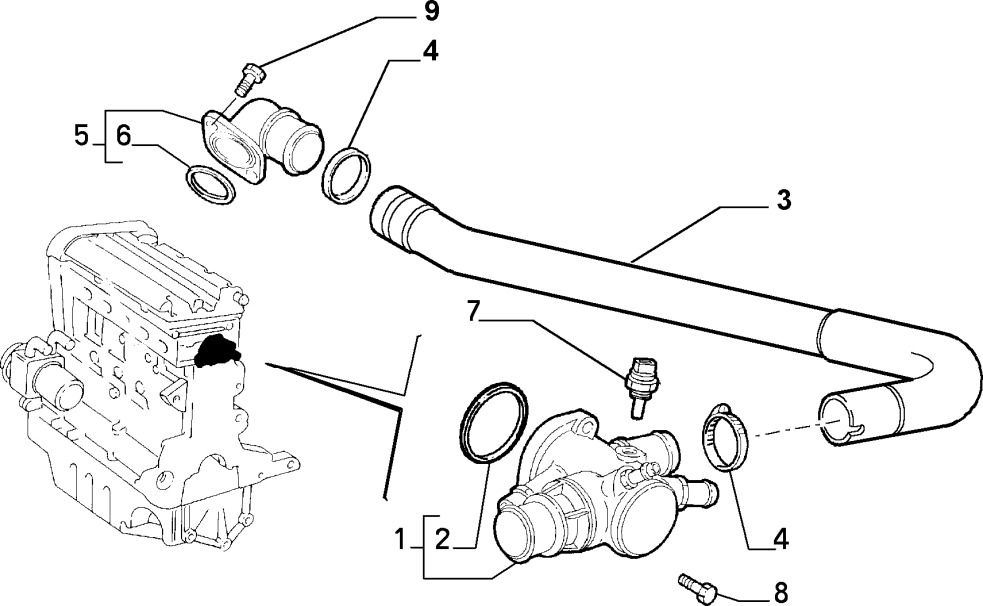 9
4
5
6
3
7
1
2
4
8