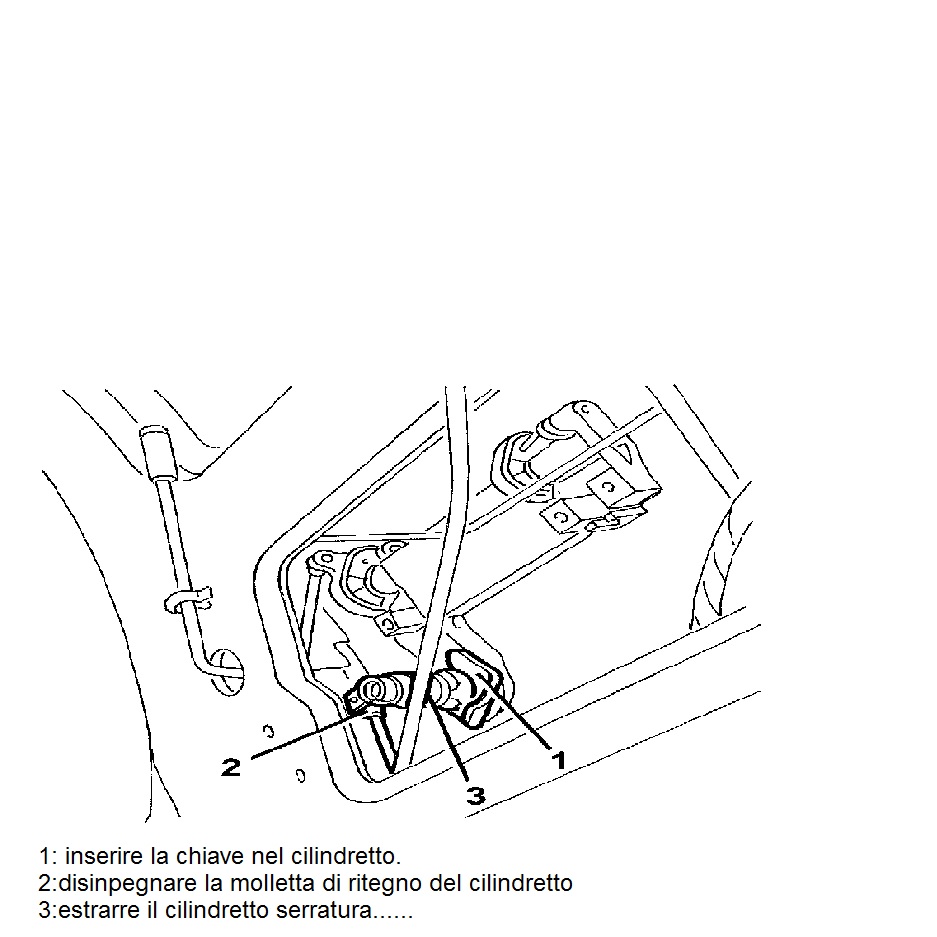 2

3

1

1: inserire la chiave nel cilindretto.
2:disinpegnare la molletta di ritegno del cilindretto
3:estrarre il cilindretto serratura......