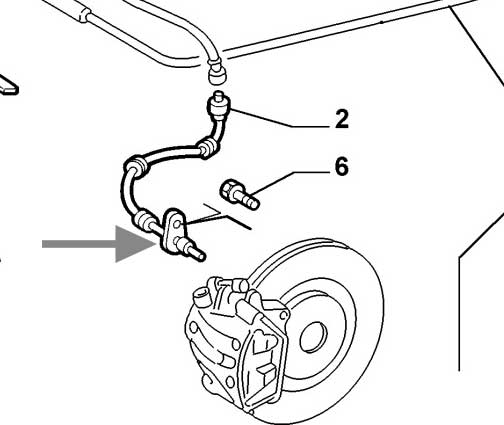 2

6