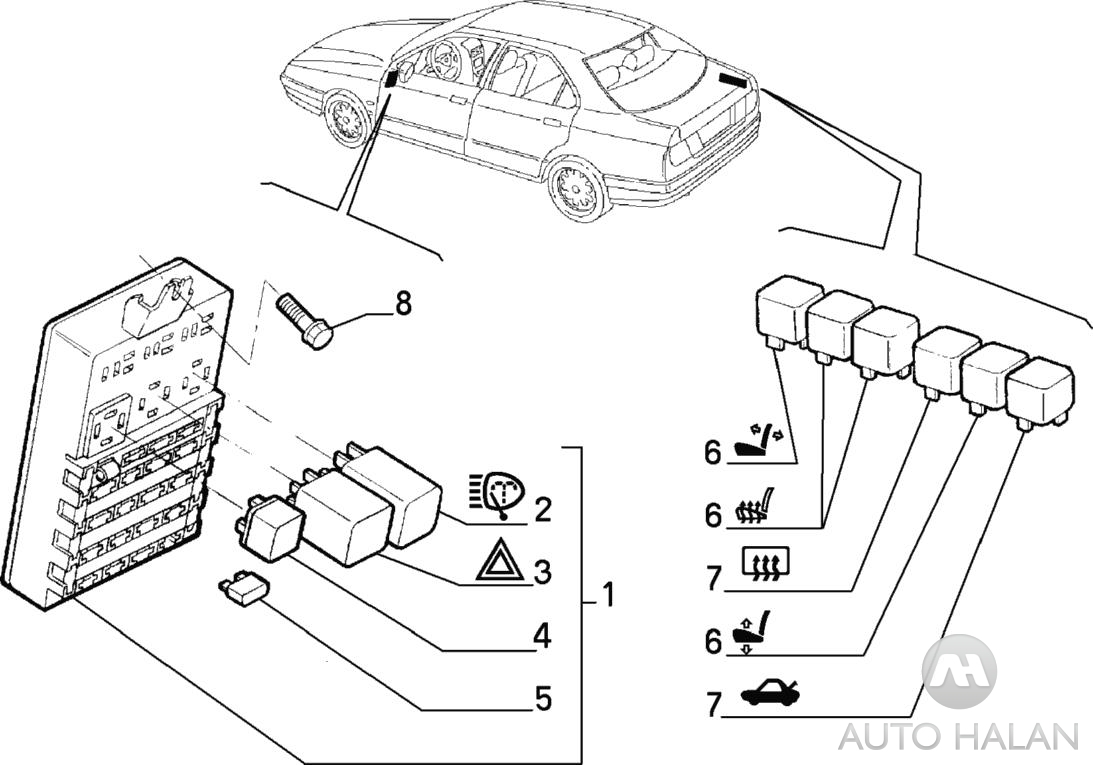 8
2
3
1
4
5
6
6
7
6
7
AUTO HALAN