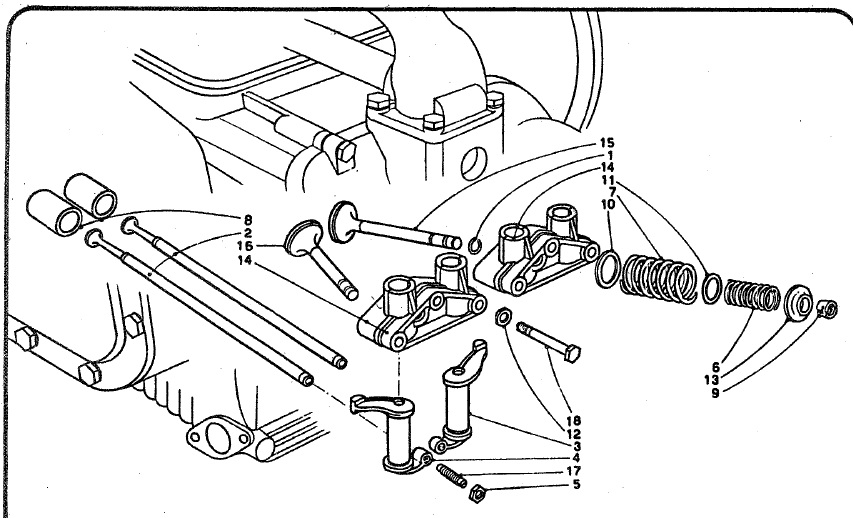 15
1
14
11
7
10
8
2
16
14
6
13
9
18
12
3
4
17
5