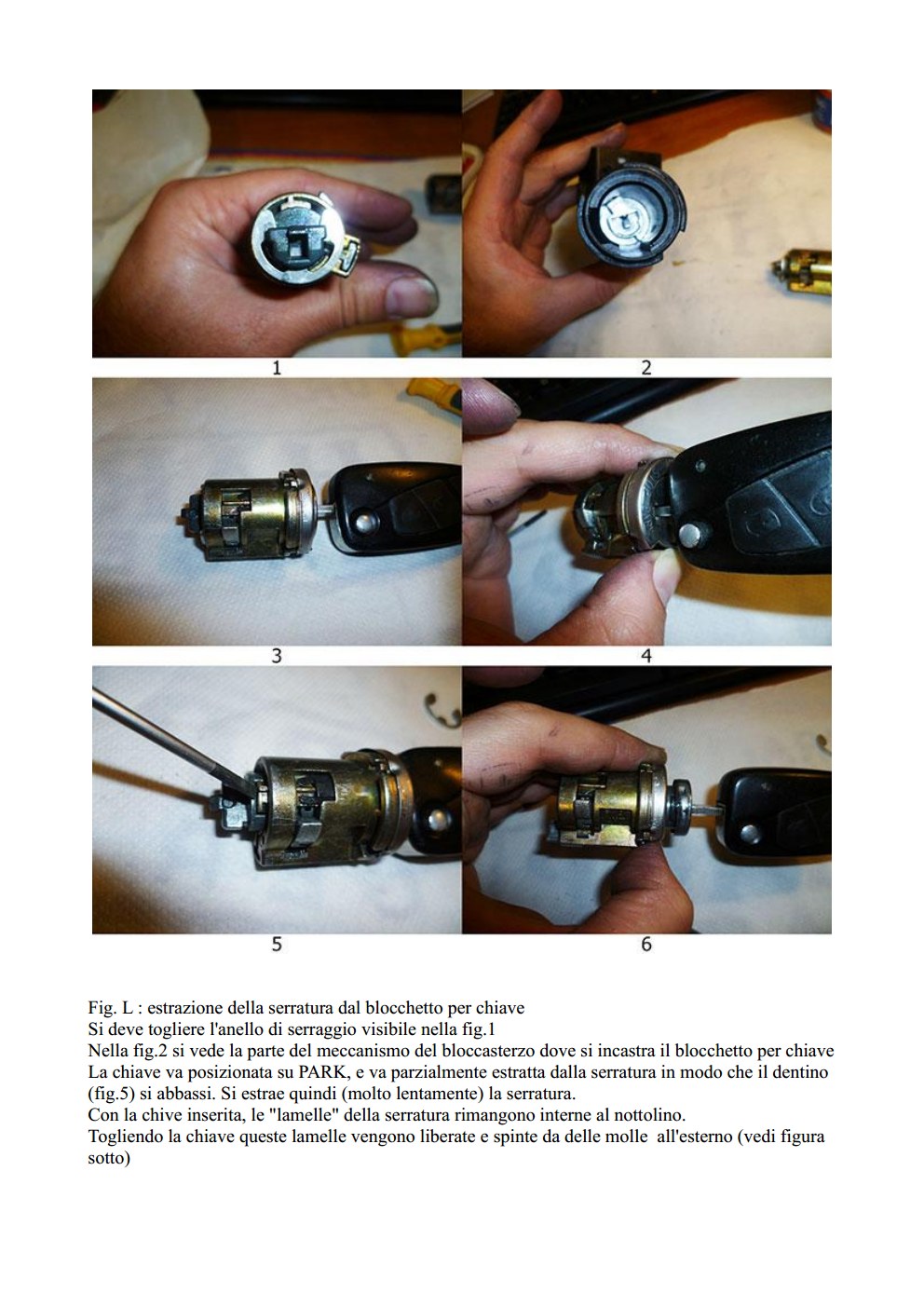 1

2

3

4

5

6

Fig. L : estrazione della serratura dal blocchetto per chiave
Si deve togliere l'anello di serraggio visibile nella fig.1
Nella fig.2 si vede la parte del meccanismo del bloccasterzo dove si incastra il blocchetto per chiave
La chiave va posizionata su PARK, e va parzialmente estratta dalla serratura in modo che il dentino (fig.5) si abbassi. Si estrae quindi (molto lentamente) la serratura.
Con la chive inserita, le "lamelle" della serratura rimangono interne al nottolino.
Togliendo la chiave queste lamelle vengono liberate e spinte da delle molle all'esterno (vedi figura sotto)