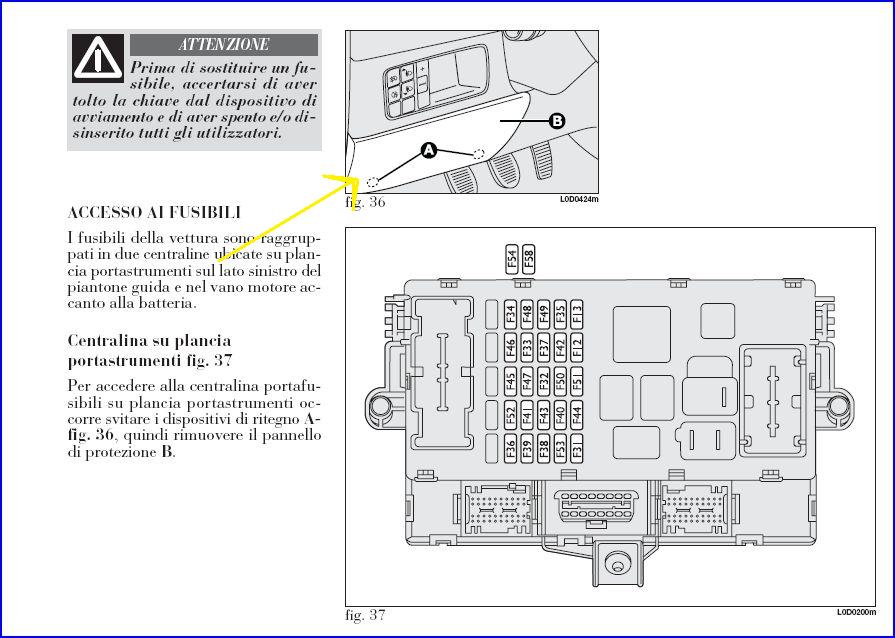 ATTENZIONE

Prima di sostituire un fusibile, accertarsi di aver tolto la chiave dal dispositivo di avviamento e di aver spento e/o disinserito tutti gli utilizzatori.

ACCESSO AI FUSIBILI

I fusibili della vettura sono raggruppati in due centraline ubicate su plancia portastrumenti sul lato sinistro del piantone guida e nel vano motore accanto alla batteria.

Centralina su plancia portastrumenti fig. 37

Per accedere alla centralina portafusibili su plancia portastrumenti occorre svitare i dispositivi di ritegno A-fig. 36, quindi rimuovere il pannello di protezione B.

A
B
fig. 36
L0D0424m

F54 F58
F34 F48 F49 F35 F13
F46 F33 F37 F42 F12
F45 F47 F32 F50 F51
F52 F41 F43 F40 F44
F36 F39 F38 F53 F31

fig. 37
L0D0200m