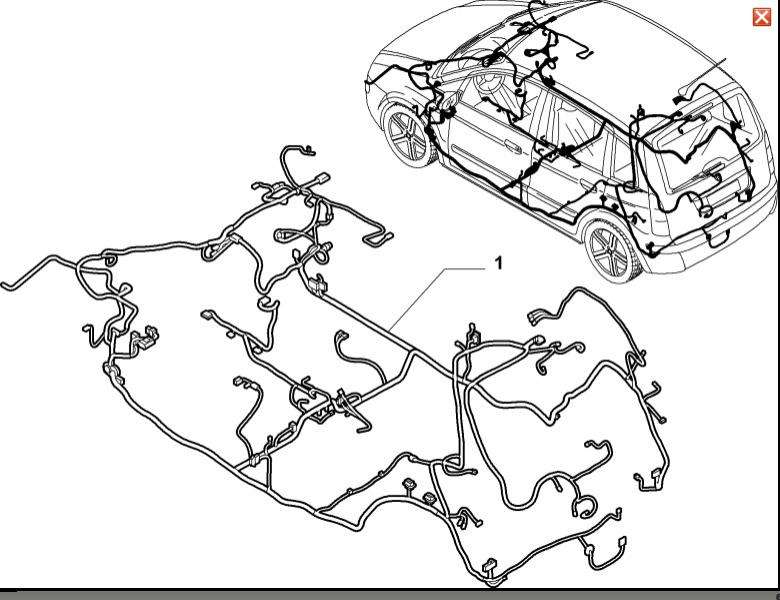 1