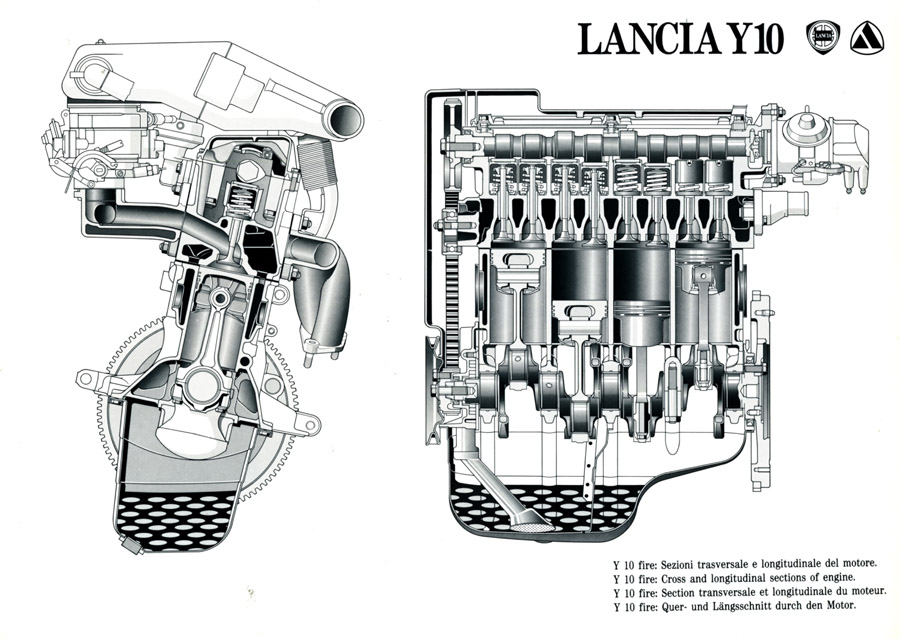 LANCIA Y10

LANCIA

Y 10 fire: Sezioni trasversale e longitudinale del motore.
Y 10 fire: Cross and longitudinal sections of engine.
Y 10 fire: Section transversale et longitudinale du moteur.
Y 10 fire: Quer- und Längsschnitt durch den Motor.