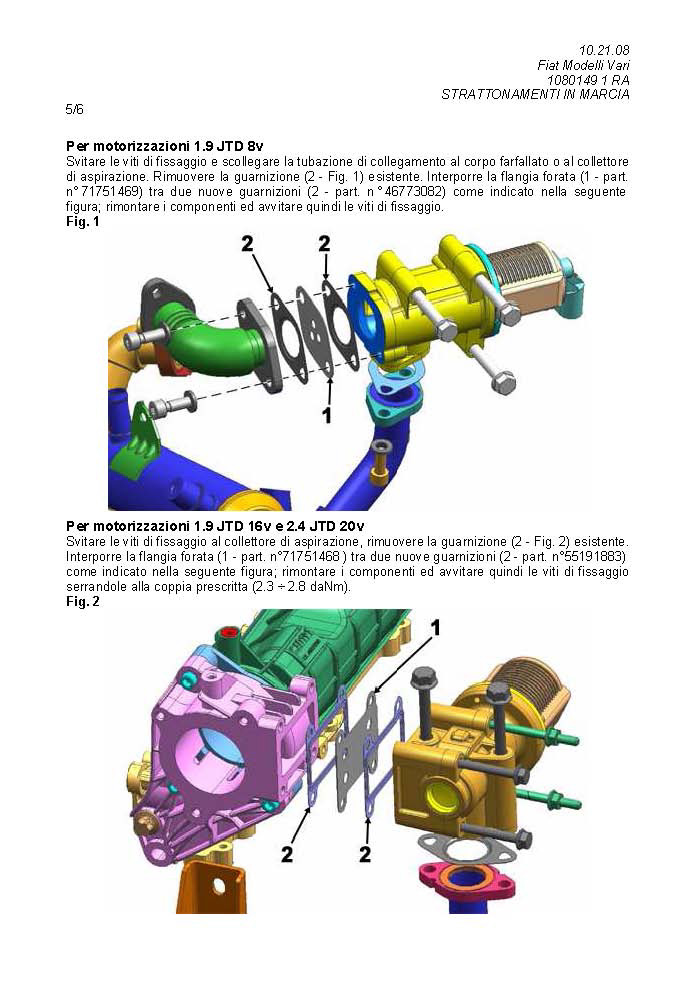 10.21.08
Fiat Modelli Vari
1080149 1 RA
STRATTONAMENTI IN MARCIA

5/6

Per motorizzazioni 1.9 JTD 8v
Svitare le viti di fissaggio e scollegare la tubazione di collegamento al corpo farfallato o al collettore di aspirazione. Rimuovere la guarnizione (2 - Fig. 1) esistente. Interporre la flangia forata (1 - part. n° 71751469) tra due nuove guarnizioni (2 - part. n° 46773082) come indicato nella seguente figura; rimontare i componenti ed avvitare quindi le viti di fissaggio.
Fig. 1

2
2
1

Per motorizzazioni 1.9 JTD 16v e 2.4 JTD 20v
Svitare le viti di fissaggio al collettore di aspirazione, rimuovere la guarnizione (2 - Fig. 2) esistente. Interporre la flangia forata (1 - part. n°71751468 ) tra due nuove guarnizioni (2 - part. n°55191883) come indicato nella seguente figura; rimontare i componenti ed avvitare quindi le viti di fissaggio serrandole alla coppia prescritta (2.3 ÷ 2.8 daNm).
Fig. 2

1
2
2