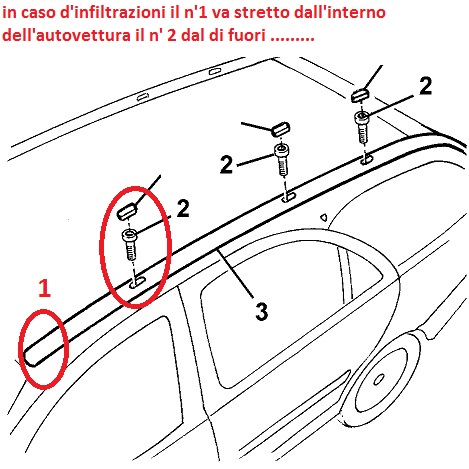 in caso d'infiltrazioni il n'1 va stretto dall'interno dell'autovettura il n' 2 dal di fuori .........

2

2

2

1

3