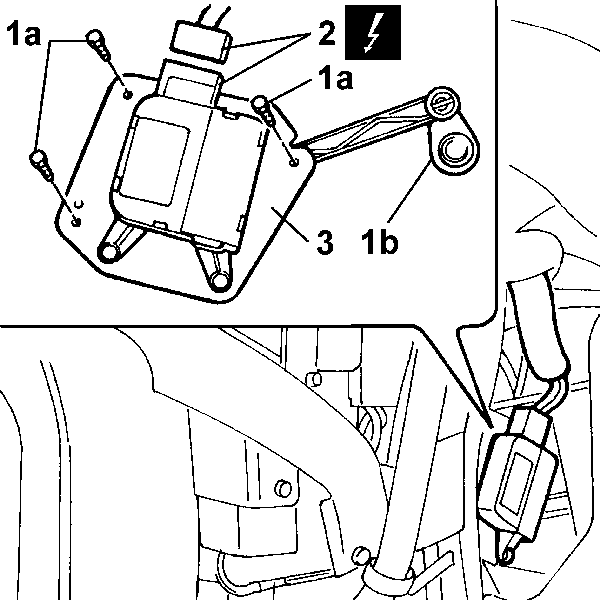 1a
2
1a
3
1b