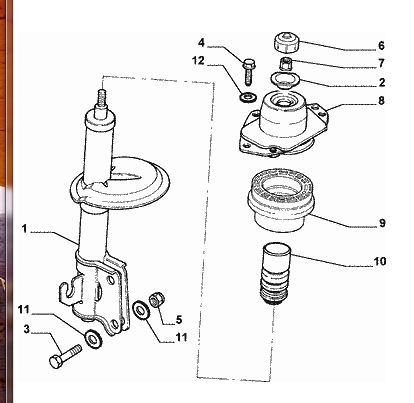 4
12
6
7
2
8
9
10
1
11
3
5
11