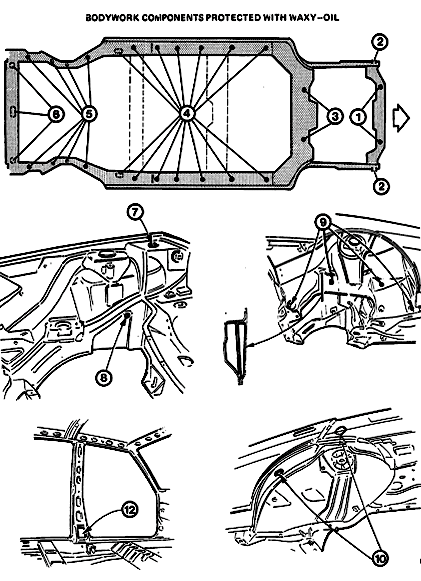 BODYWORK COMPONENTS PROTECTED WITH WAXY-OIL

2
6
5
4
3
1
2

7
9
8

12
10